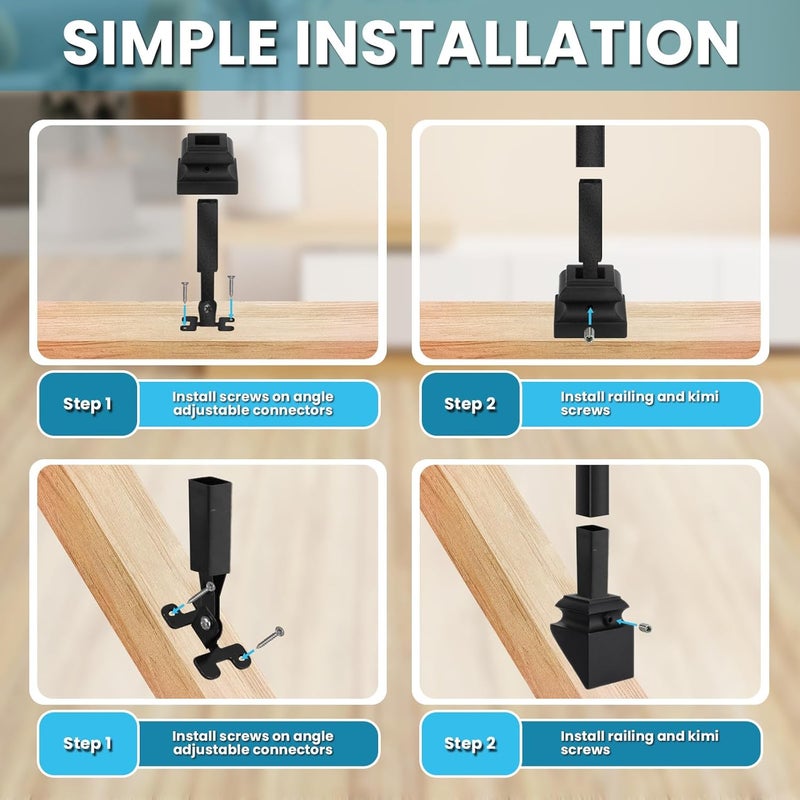 SIMPLE INSTALLATION

Step 1
Install screws on angle adjustable connectors

Step 2
Install railing and kimi screws

Step 1
Install screws on angle adjustable connectors

Step 2
Install railing and kimi screws